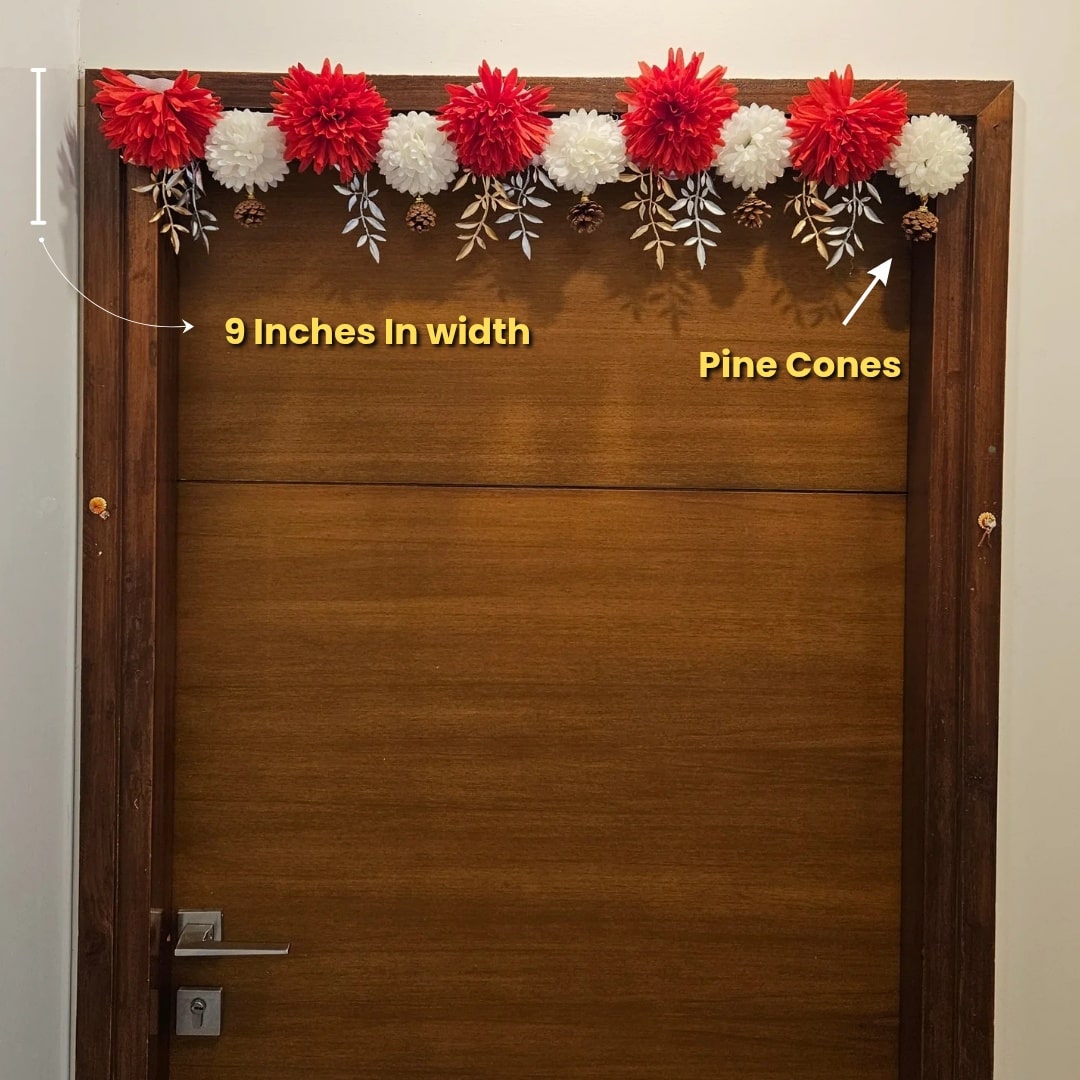 9 Inches In width

Pine Cones