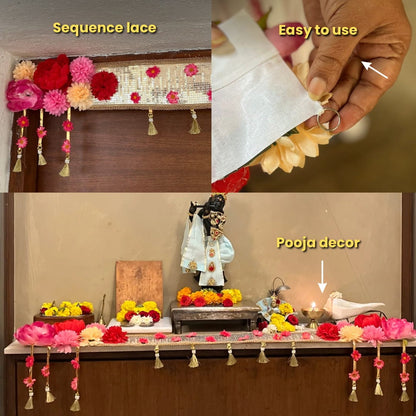 Sequence lace

Easy to use

Pooja decor