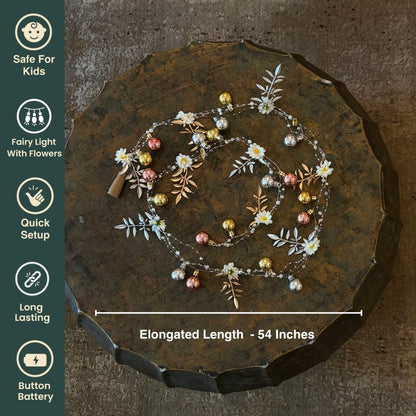 Safe For Kids

Fairy Light With Flowers

Quick Setup

Long Lasting

Button Battery

Elongated Length - 54 Inches