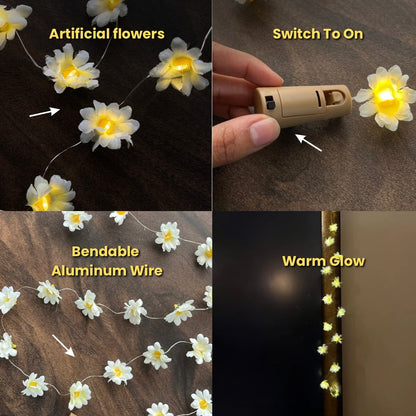 Artificial flowers

Switch To On

Bendable Aluminum Wire

Warm Glow