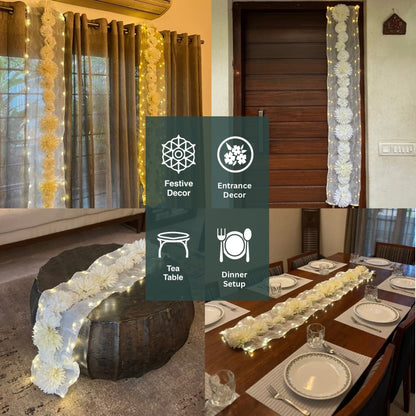 Festive Decor

Entrance Decor

Tea Table

Dinner Setup