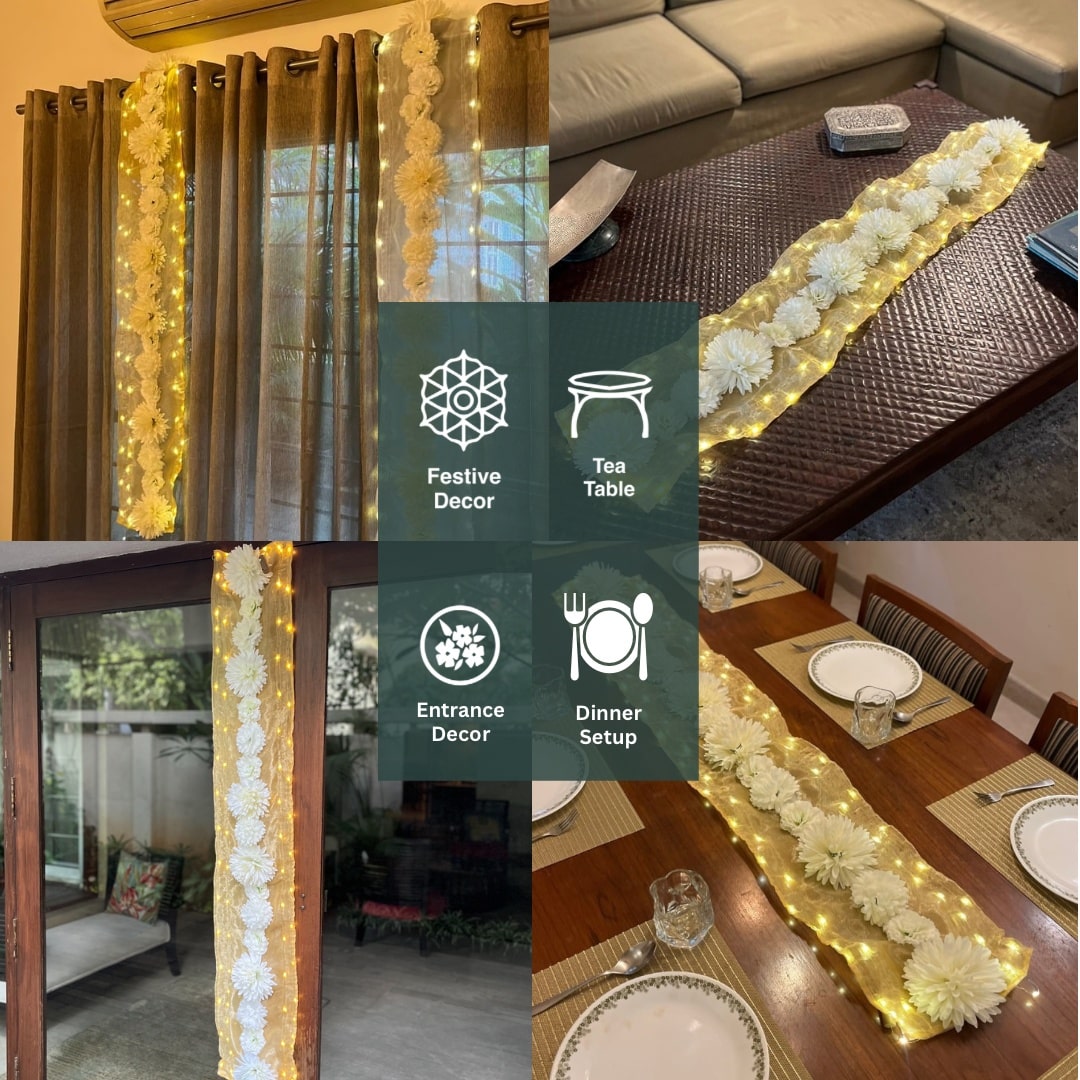 Festive Decor

Tea Table

Entrance Decor

Dinner Setup