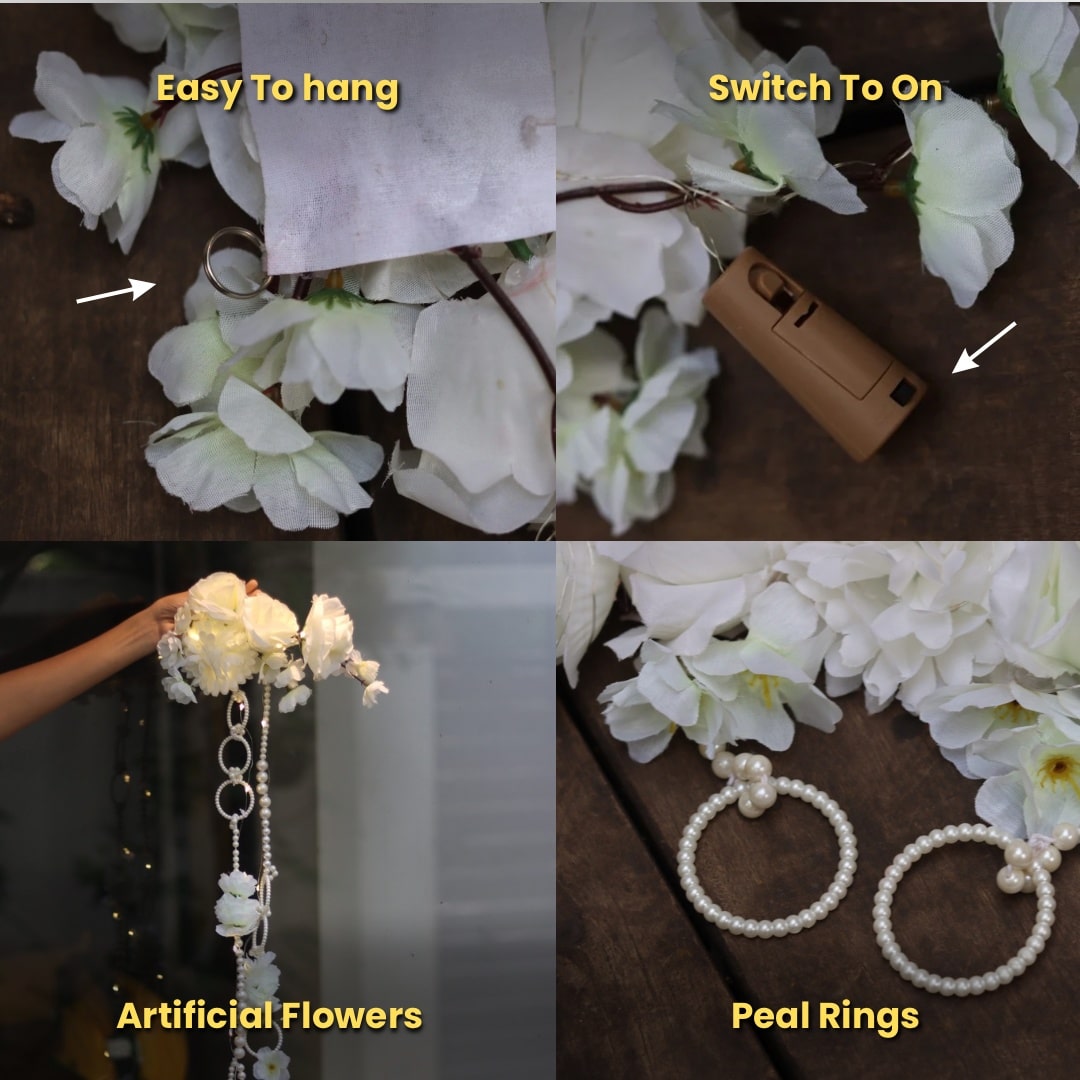 Easy To hang

Switch To On

Artificial Flowers

Peal Rings