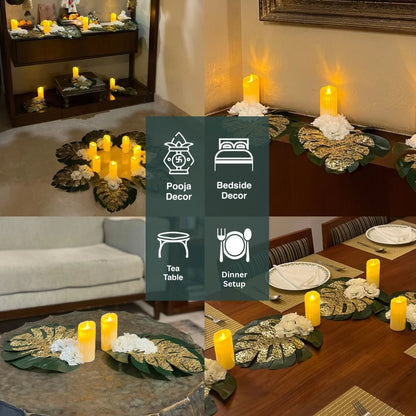 Pooja Decor

Bedside Decor

Tea Table

Dinner Setup