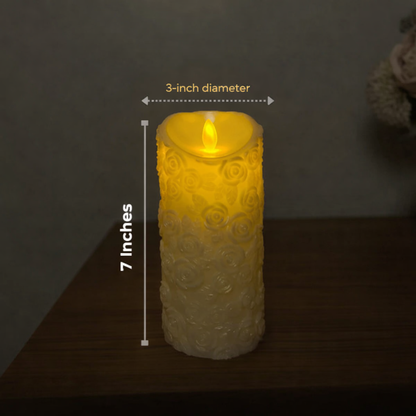 3-inch diameter

7 Inches