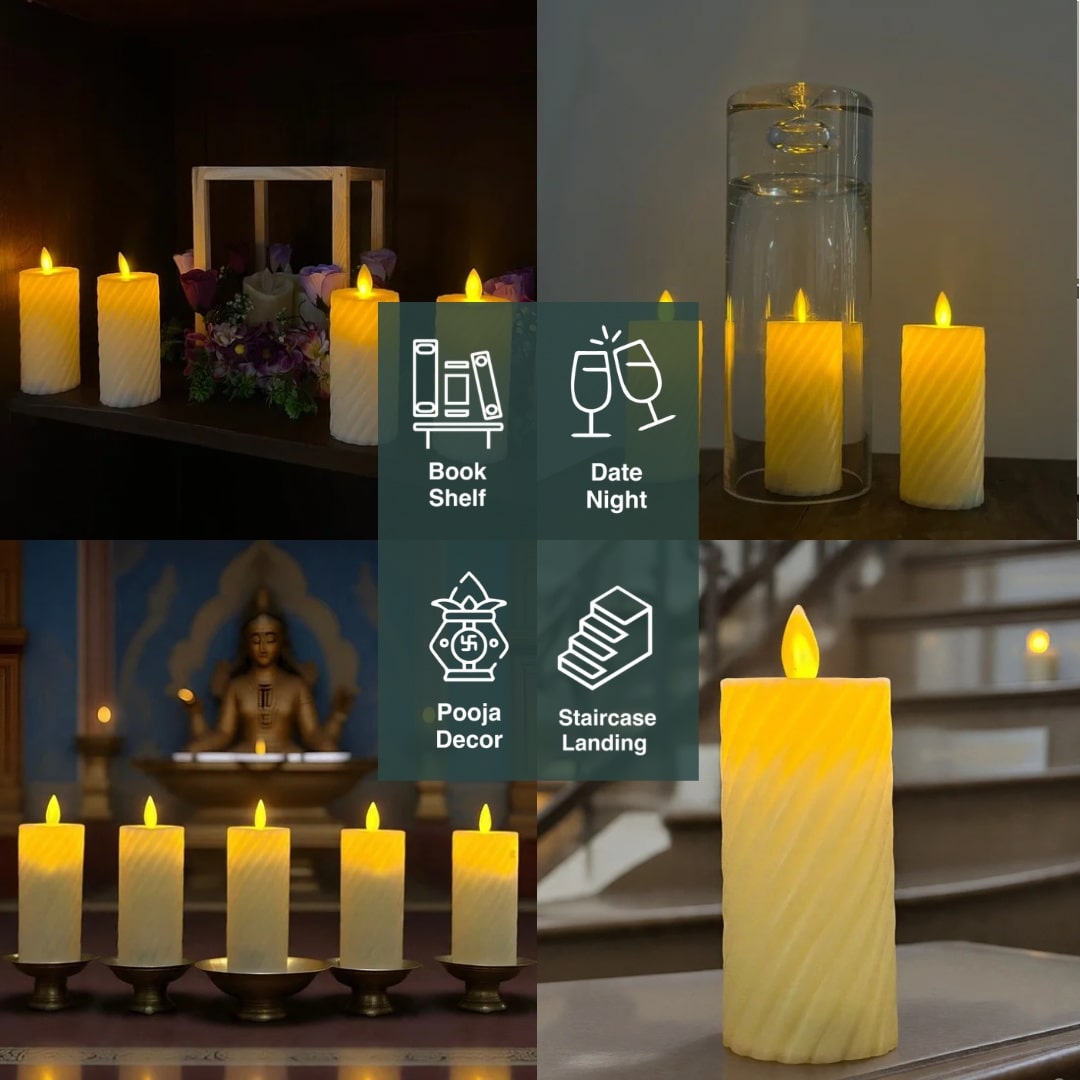 Book Shelf

Date Night

Pooja Decor

Staircase Landing