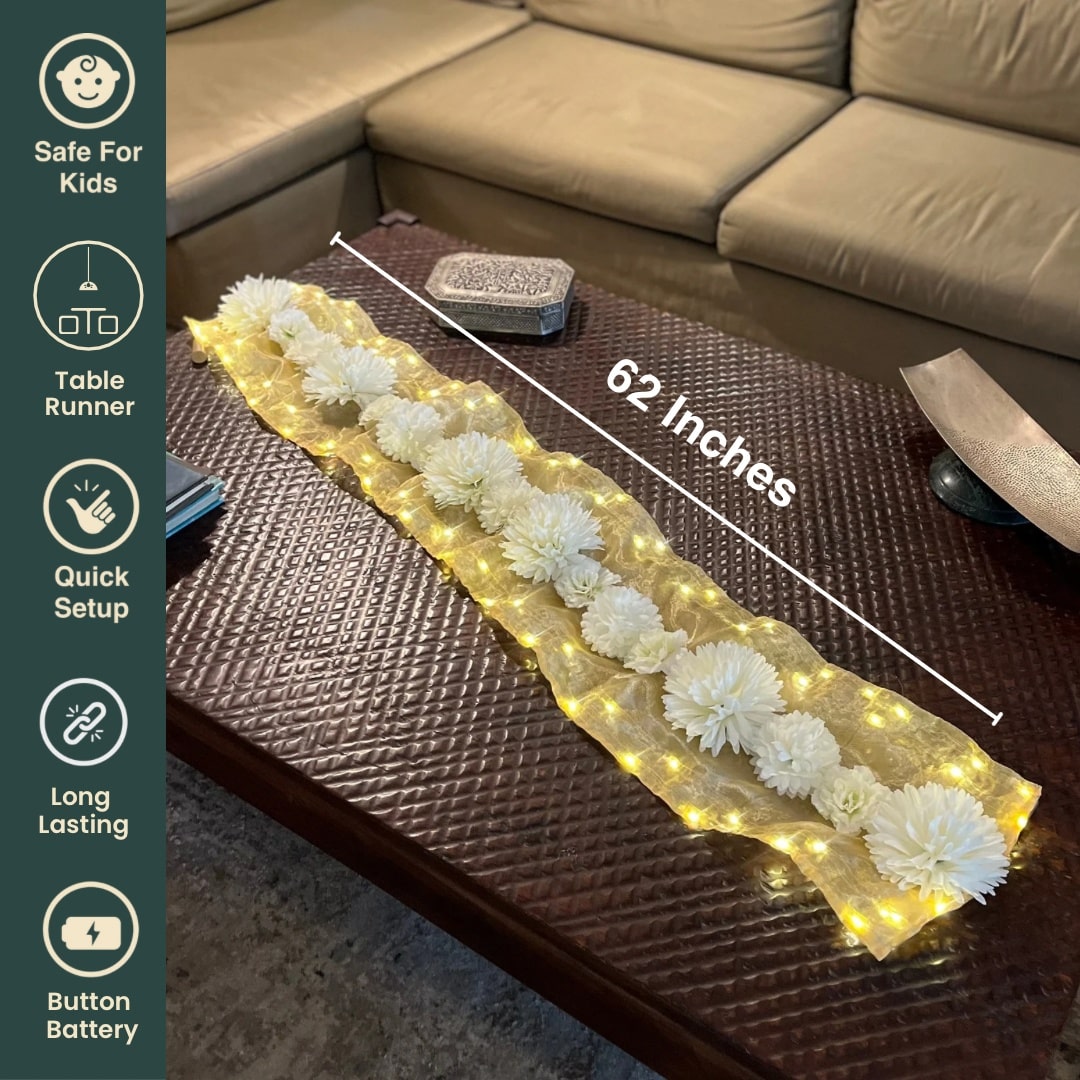 Safe For Kids

Table Runner

Quick Setup

Long Lasting

Button Battery

62 Inches