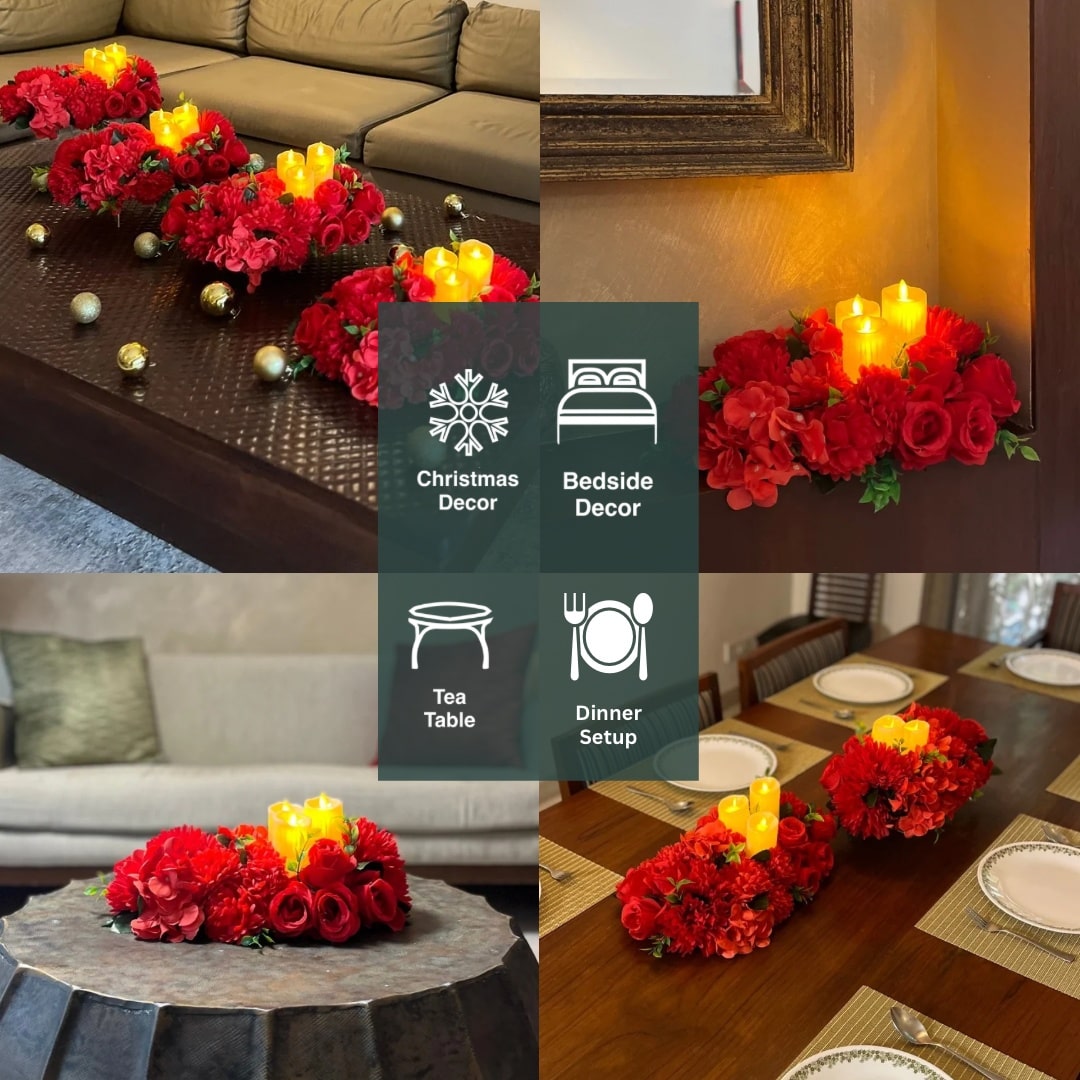 Christmas Decor

Bedside Decor

Tea Table

Dinner Setup